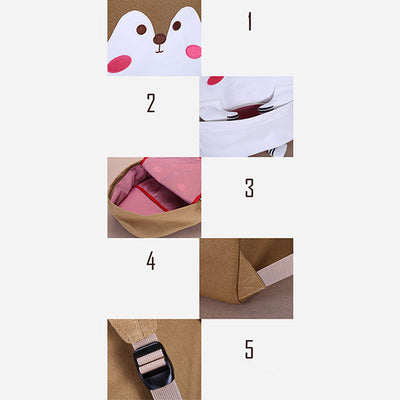 1

2

3

4

5