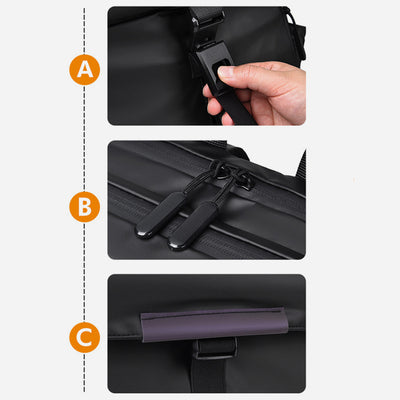 A

B

C