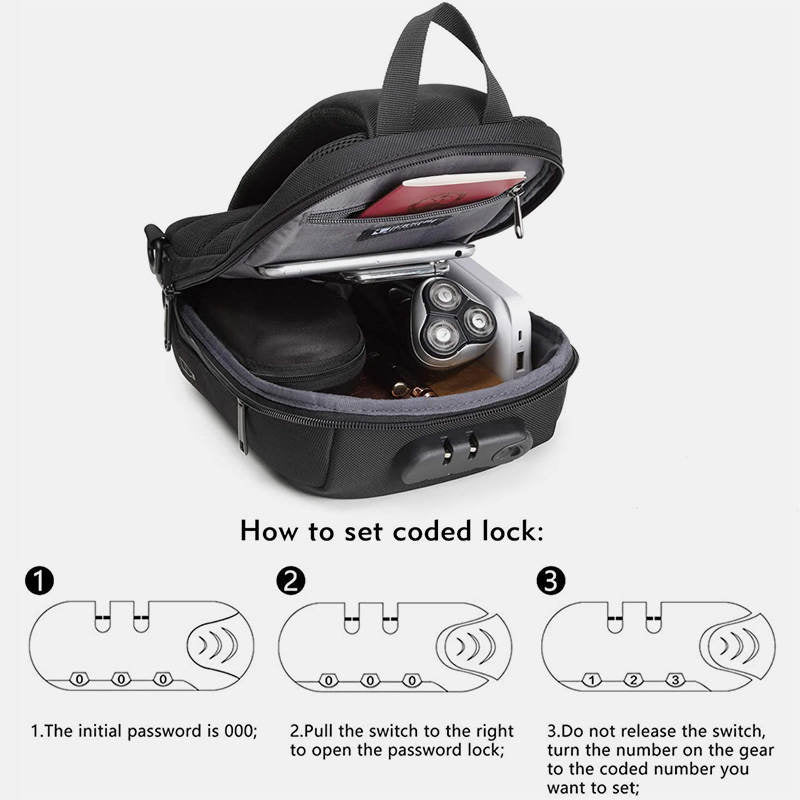 How to set coded lock:

1

0 0 0

1.The initial password is 000;

2

0 0 0

2.Pull the switch to the right to open the password lock;

3

1 2 3

3.Do not release the switch, turn the number on the gear to the coded number you want to set;