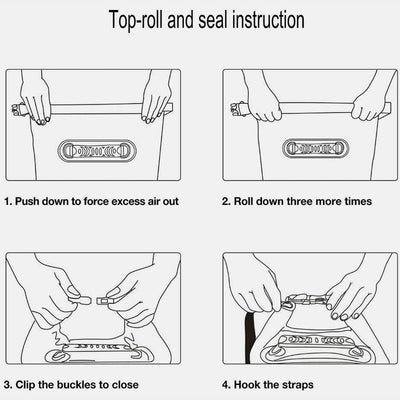 Top-roll and seal instruction

1. Push down to force excess air out

2. Roll down three more times

3. Clip the buckles to close

4. Hook the straps